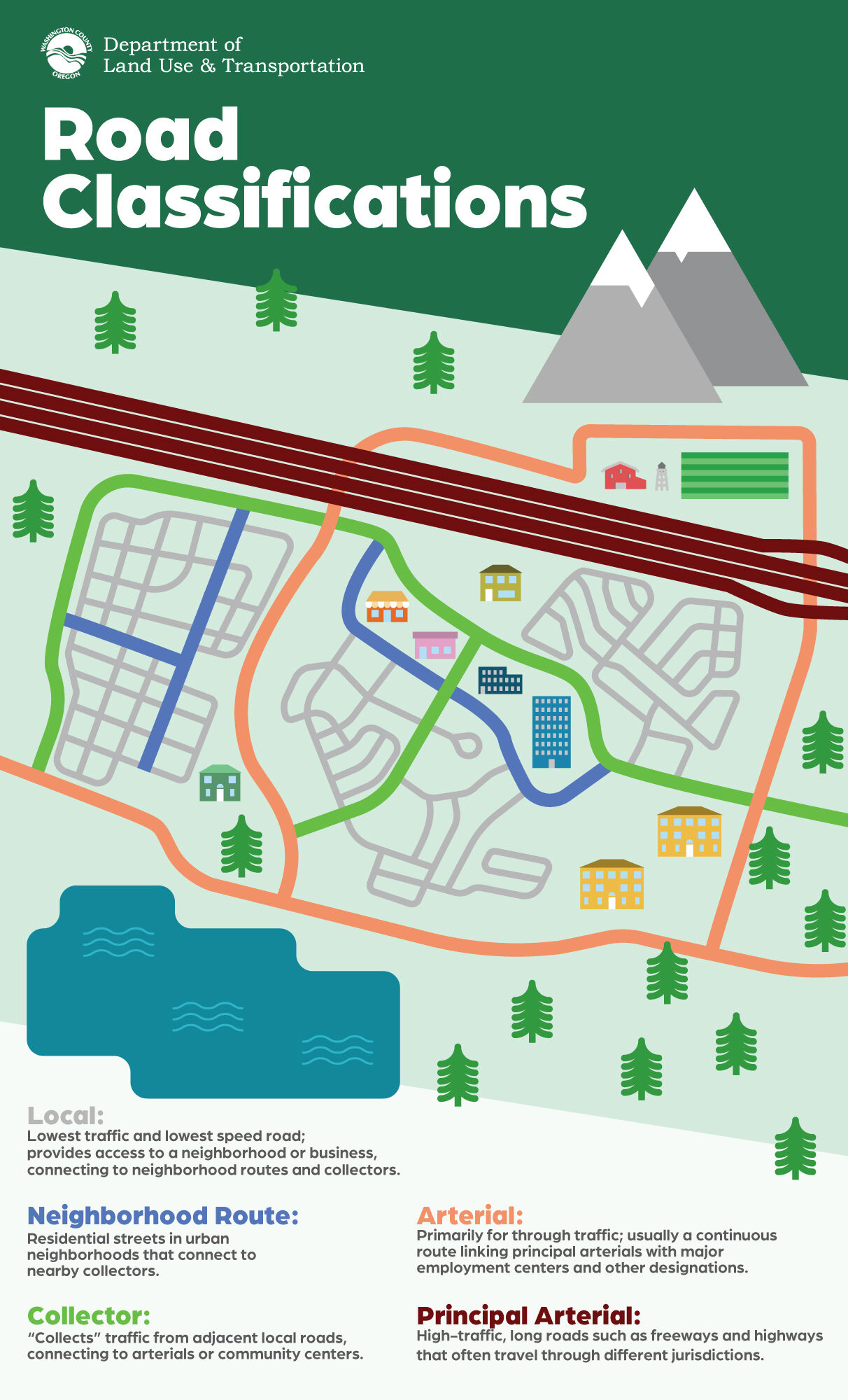 WASHINGTON COUNTY OREGON

Department of Land Use & Transportation

Road Classifications

Local:
Lowest traffic and lowest speed road; provides access to a neighborhood or business, connecting to neighborhood routes and collectors.

Neighborhood Route:
Residential streets in urban neighborhoods that connect to nearby collectors.

Collector:
"Collects" traffic from adjacent local roads, connecting to arterials or community centers.

Arterial:
Primarily for through traffic; usually a continuous route linking principal arterials with major employment centers and other designations.

Principal Arterial:
High-traffic, long roads such as freeways and highways that often travel through different jurisdictions.