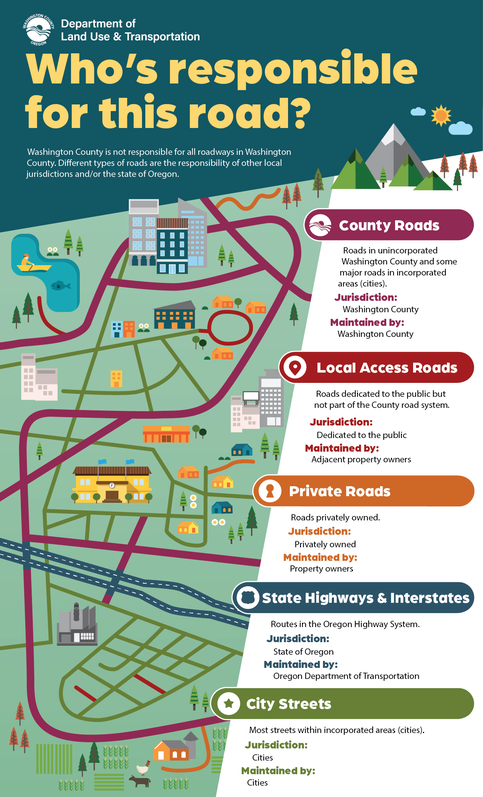 WASHINGTON COUNTY OREGON

Department of Land Use & Transportation

Who's responsible for this road?

Washington County is not responsible for all roadways in Washington County. Different types of roads are the responsibility of other local jurisdictions and/or the state of Oregon.

County Roads

Roads in unincorporated Washington County and some major roads in incorporated areas (cities).

Jurisdiction:
Washington County

Maintained by:
Washington County

Local Access Roads

Roads dedicated to the public but not part of the County road system.

Jurisdiction:
Dedicated to the public

Maintained by:
Adjacent property owners

Private Roads

Roads privately owned.

Jurisdiction:
Privately owned

Maintained by:
Property owners

State Highways & Interstates

Routes in the Oregon Highway System.

Jurisdiction:
State of Oregon

Maintained by:
Oregon Department of Transportation

City Streets

Most streets within incorporated areas (cities).

Jurisdiction:
Cities

Maintained by:
Cities